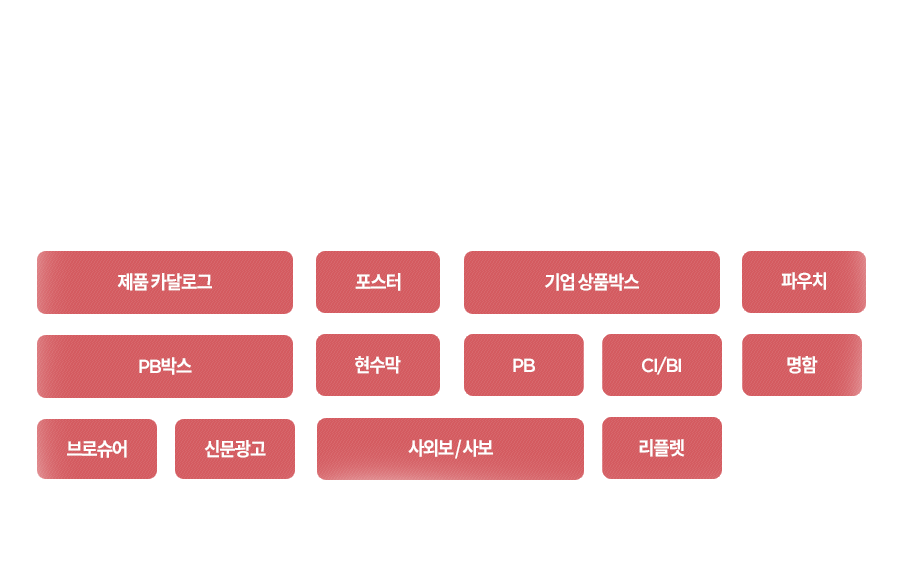 제품 카달로그

포스터

기업 상품박스

파우치

PB박스

현수막

PB

CI/BI

명함

브로슈어

신문광고

사외보/사보

리플렛